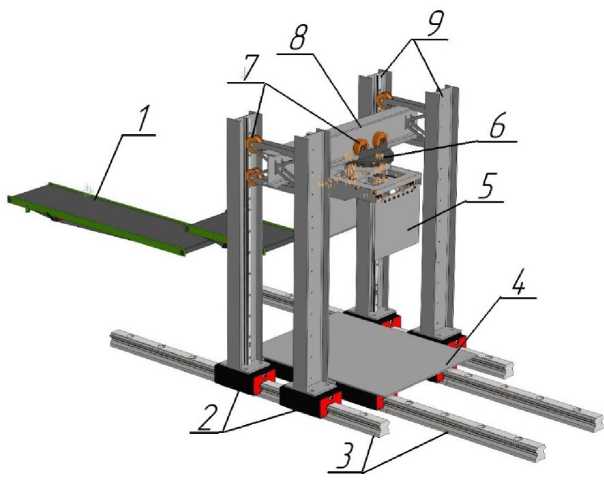 9
8
7
1
6
5
4
2
3