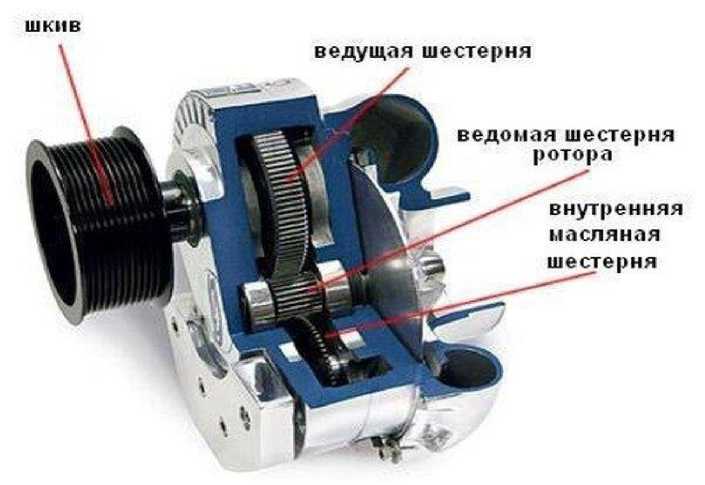 шкив

ведущая шестерня

ведомая шестерня ротора

внутренняя масляная шестерня