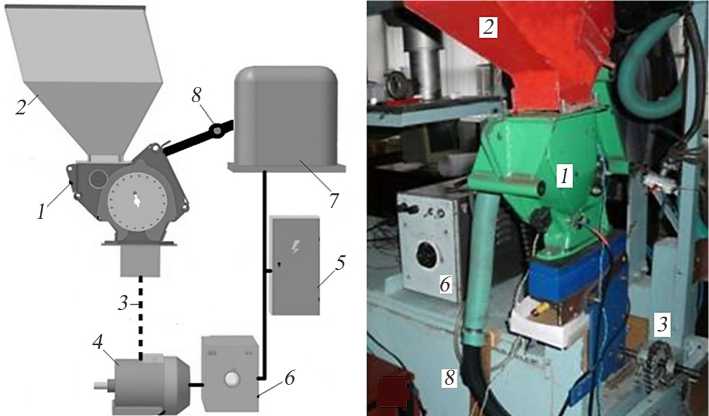 2
8
1
7
5
3
4
6

2
1
6
3
8