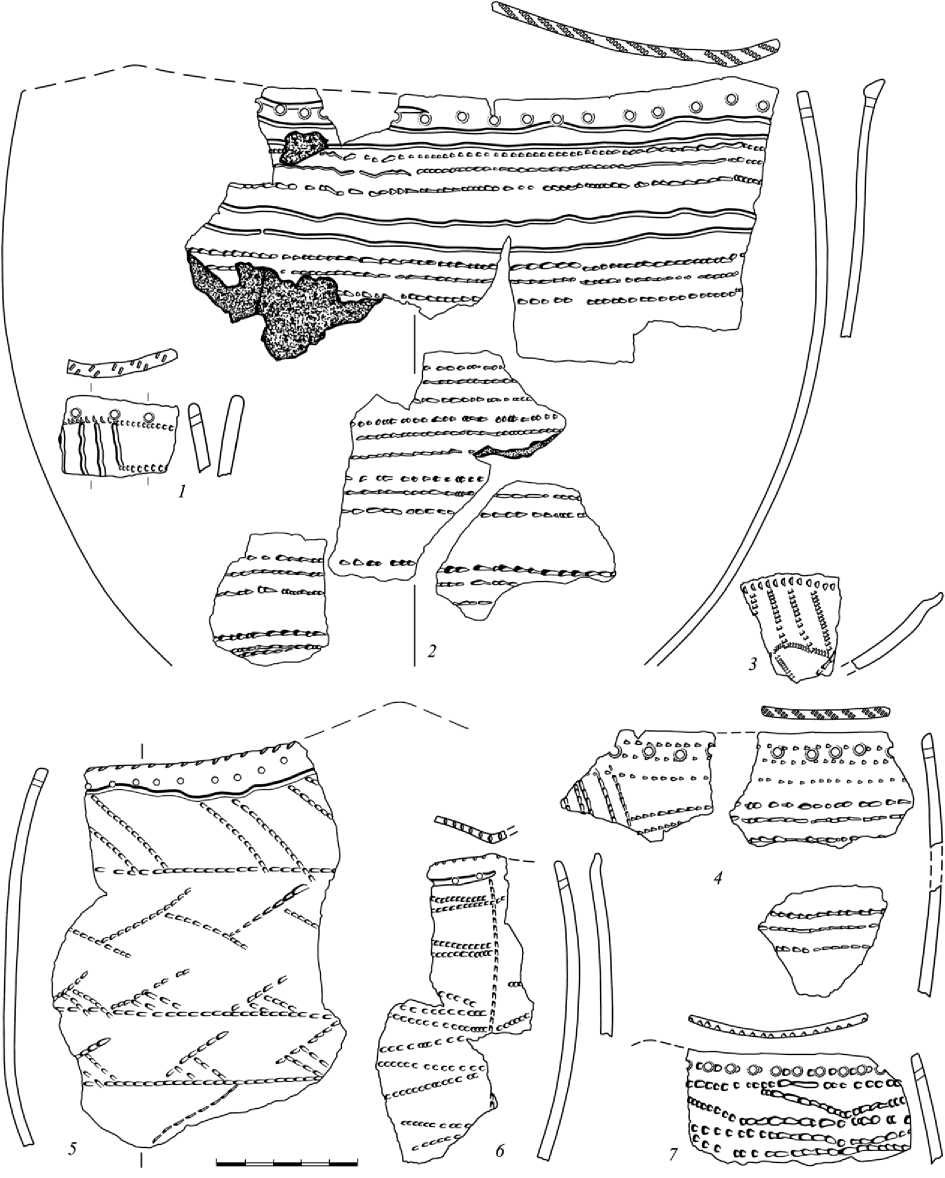 1
2
3
4
5
6
7