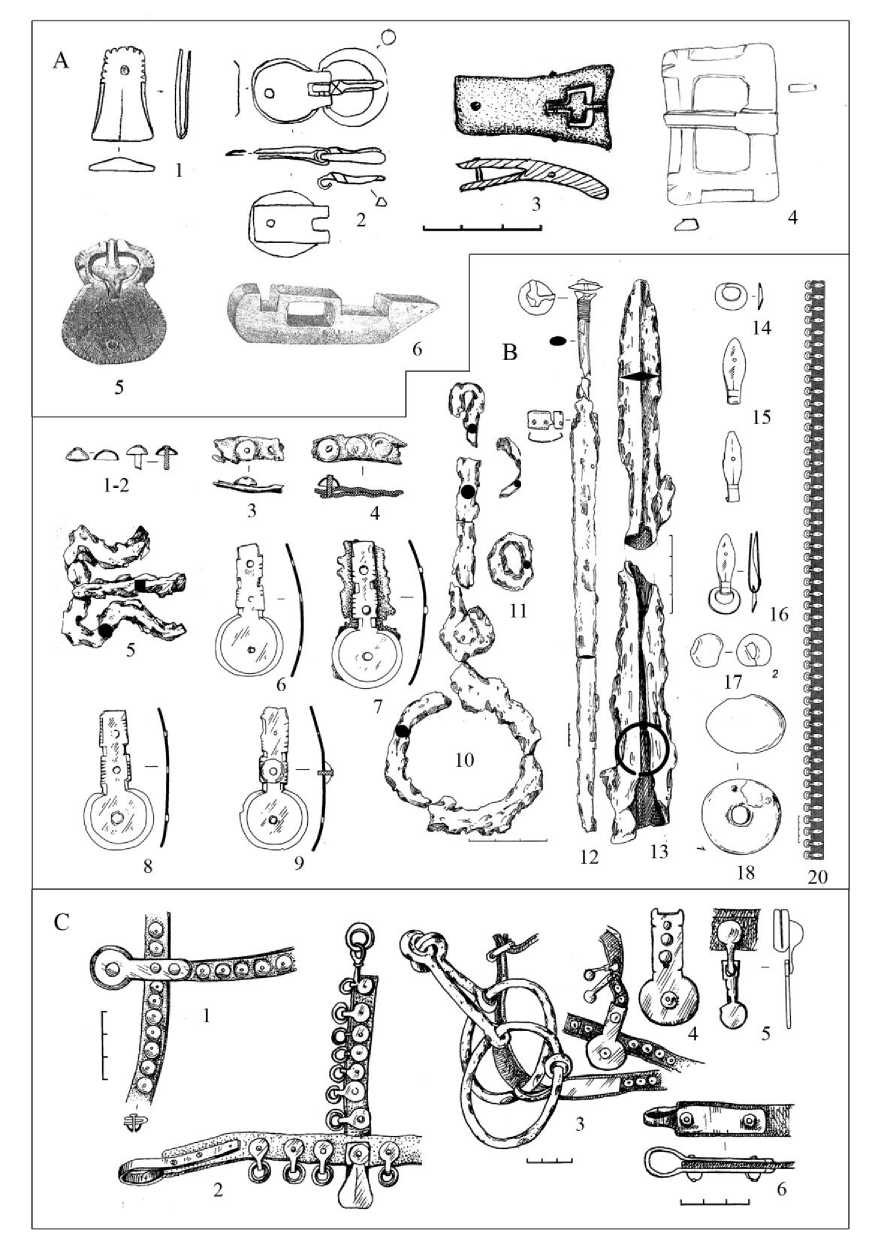 A
1
2
3
4
5
6
B
1-2
3
4
5
6
7
8
9
10
11
12
13
14
15
16
17
2
18
20
C
1
2
3
4
5
6