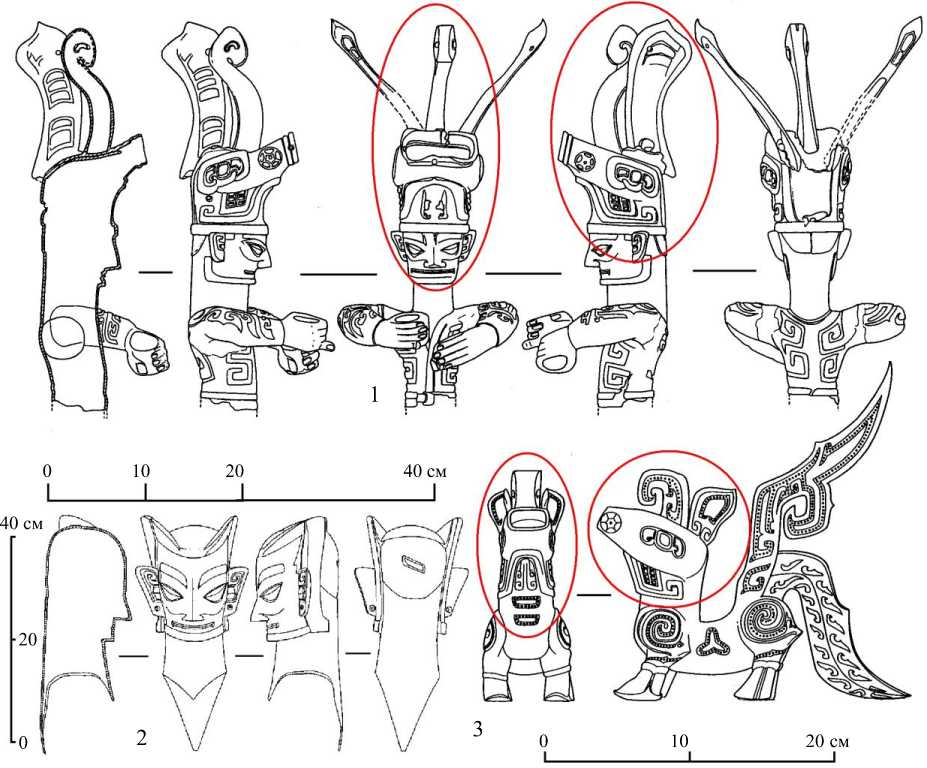 1

0
10
20
40 см

40 см
20
0

2

3

0
10
20 см