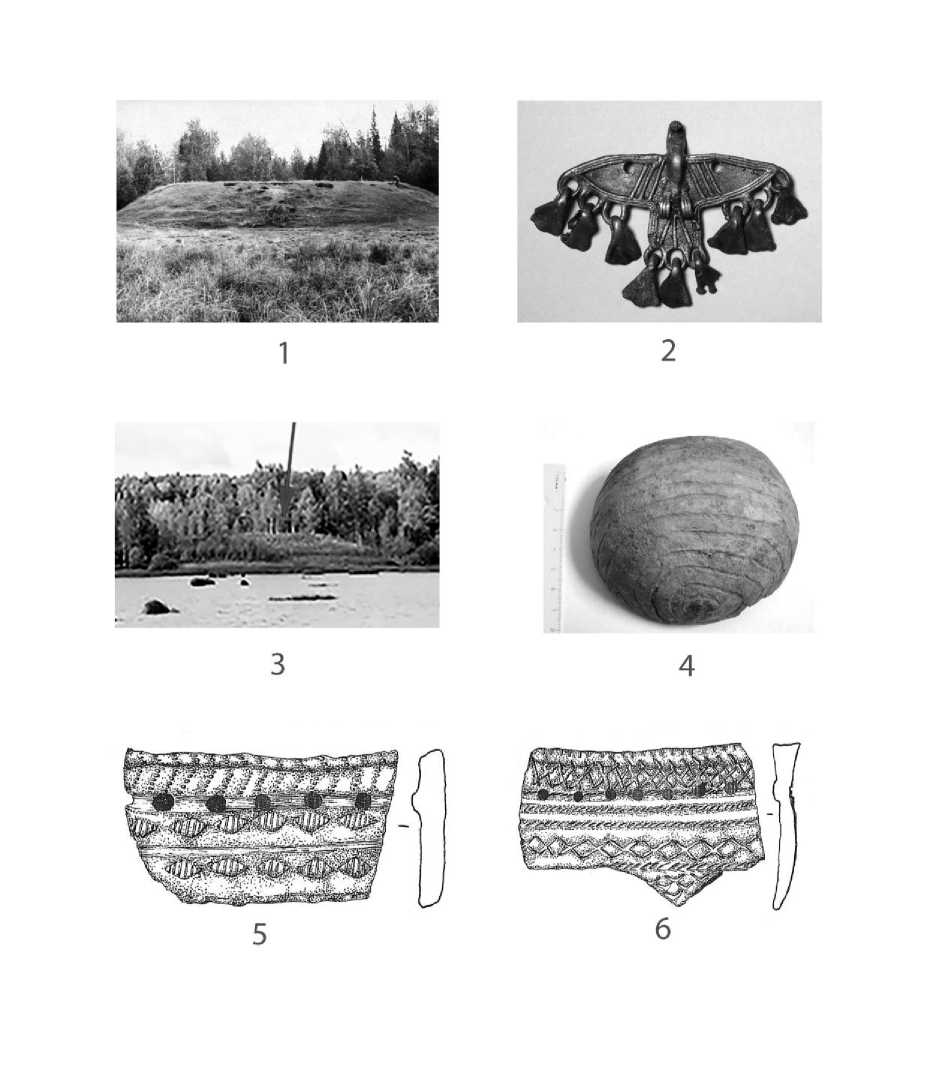 1

2

3

4

5

6