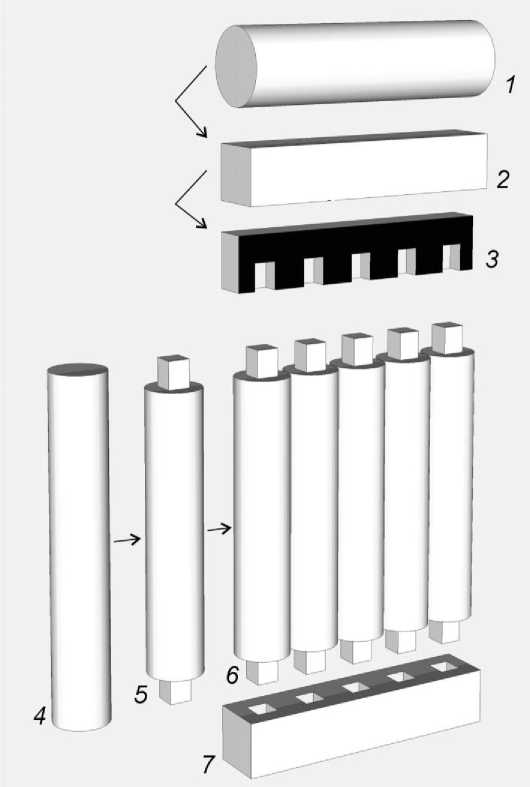 1
2
3
4
5
6
7