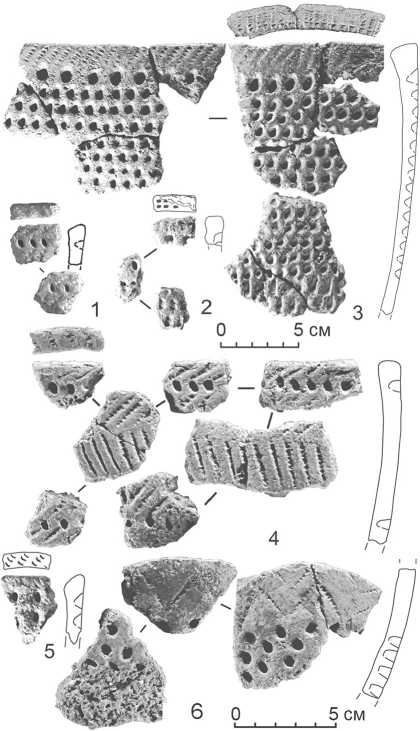 1
2
3
0
5 см
4
5
6
0
5 см