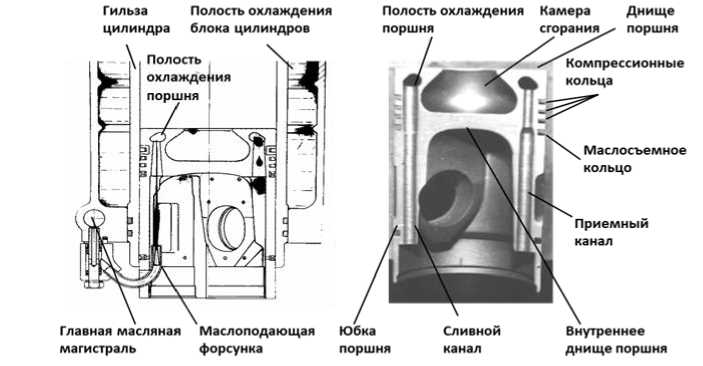 Гильза цилиндра

Полость охлаждения блока цилиндров

Полость охлаждения поршня

Главная масляная магистраль

Маслоподающая форсунка

Полость охлаждения поршня

Камера сгорания

Днище поршня

Компрессионные кольца

Маслосъемное кольцо

Приемный канал

Юбка поршня

Сливной канал

Внутреннее днище поршня