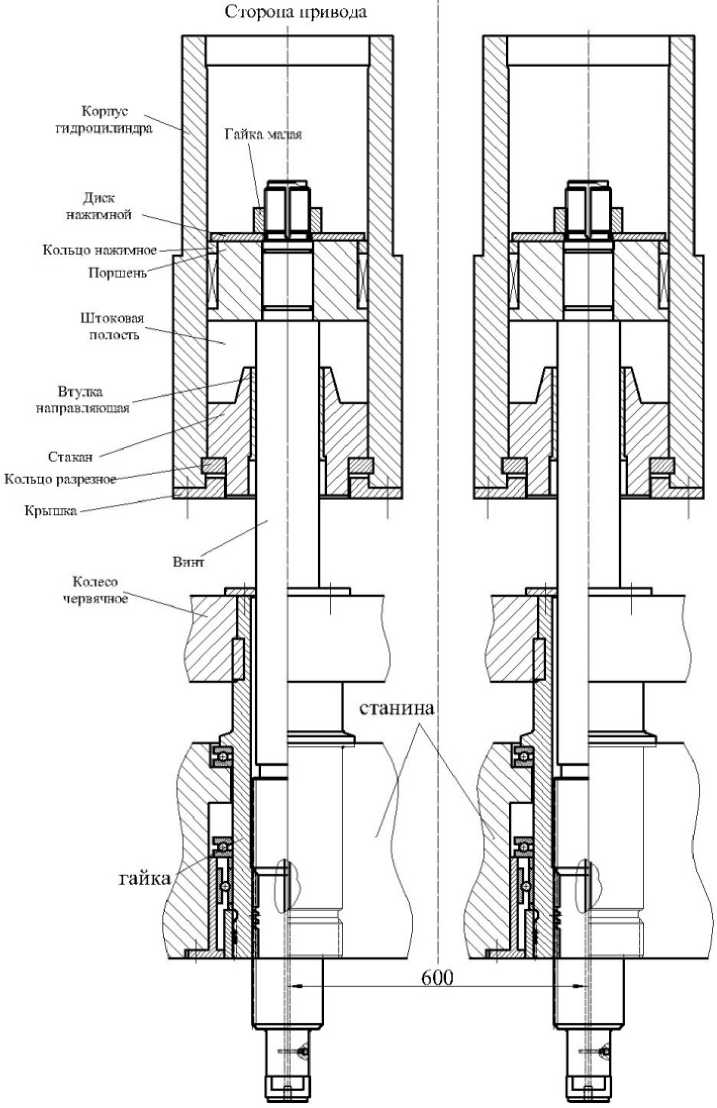 Сторона привода

Корпус гидроцилиндра

Гайка малая

Диск нажимной

Кольцо нажимное

Поршень

Штоковая полость

Втулка направляющая

Стакан

Кольцо разрезное

Крышка

Винт

Колесо червячное

станина

гайка

600