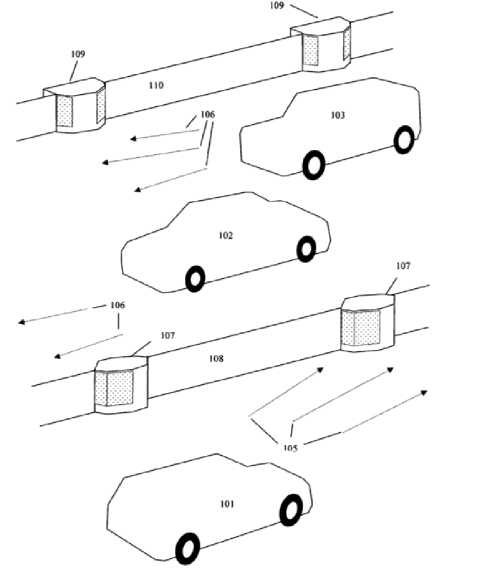 109

109

110

106

103

102

107

106

107

108

105

101