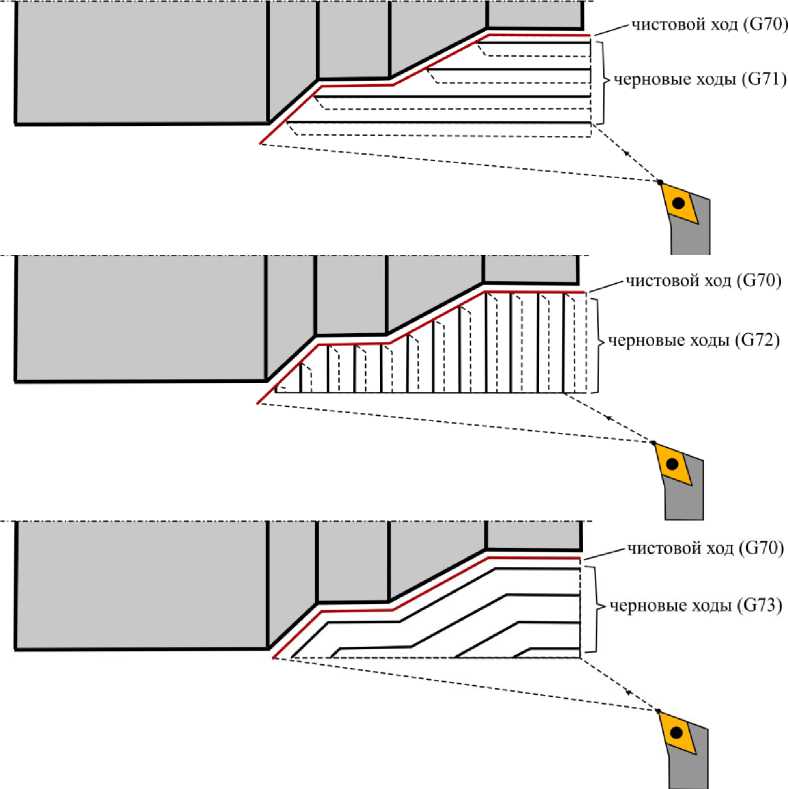 чистовой ход (G70)
черновые ходы (G71)

чистовой ход (G70)
черновые ходы (G72)

чистовой ход (G70)
черновые ходы (G73)