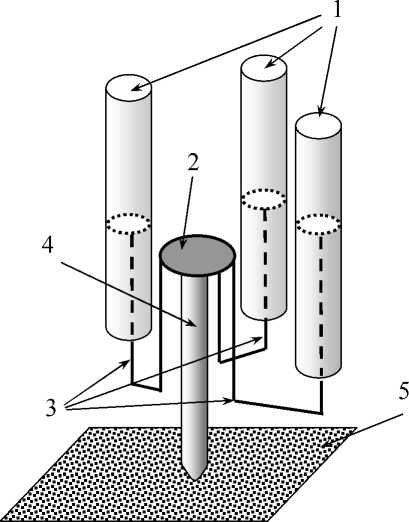 1
2
4
3
5