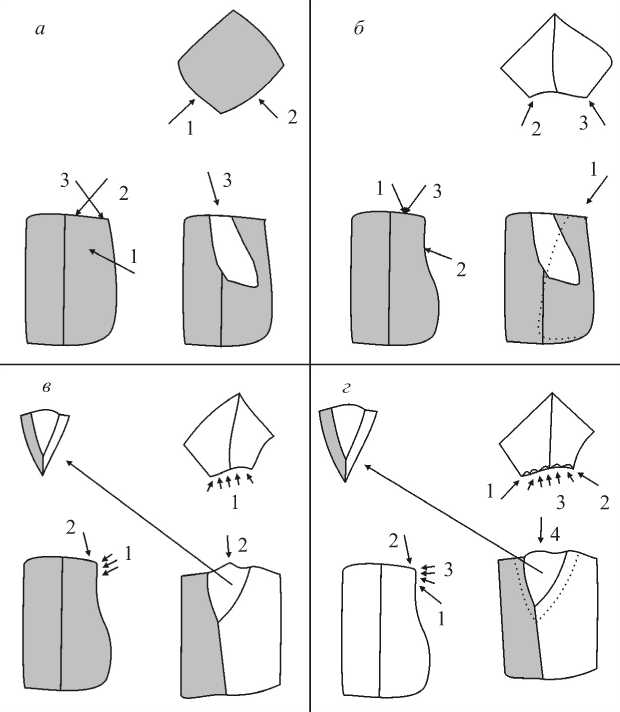 а

1 2

3 2

1

3

б

2 3

1 3

2

1

в

1

2 1

2

г

1 3 2

4

2 3

1