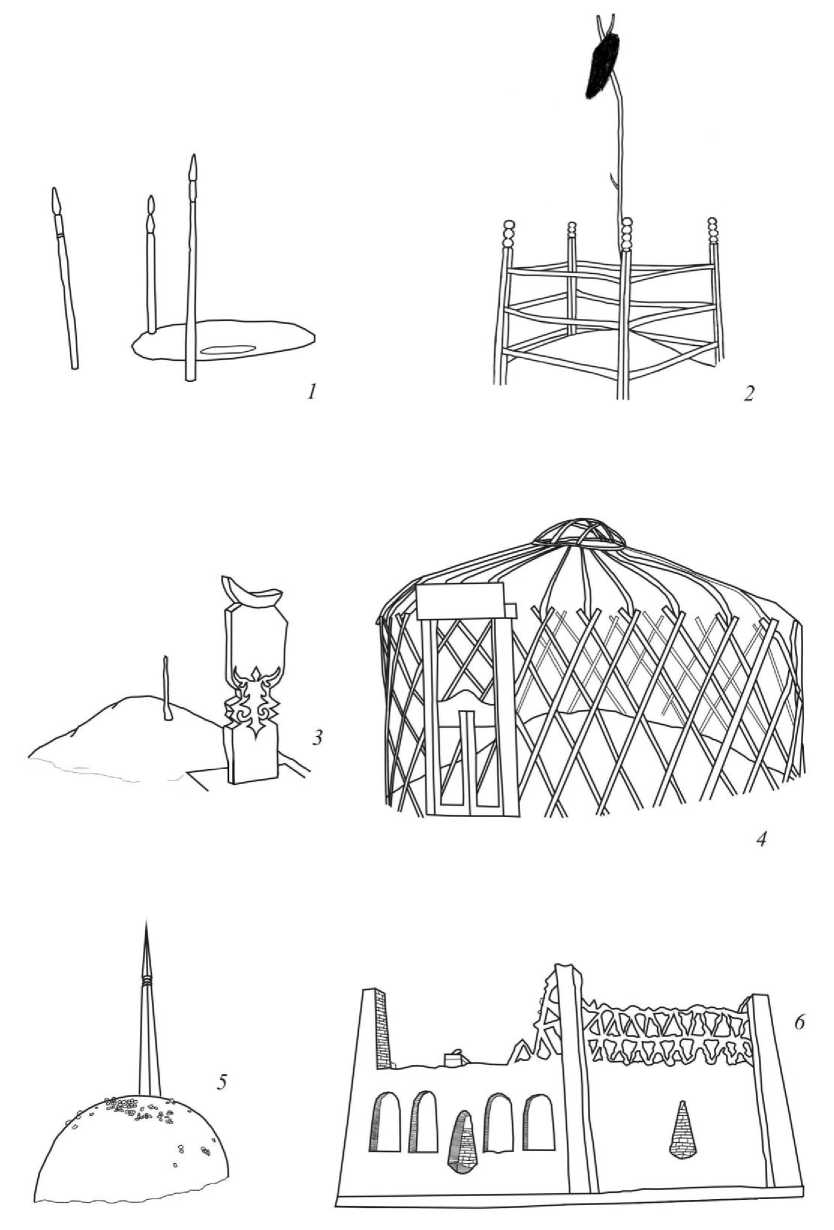 1

2

3

4

5

6