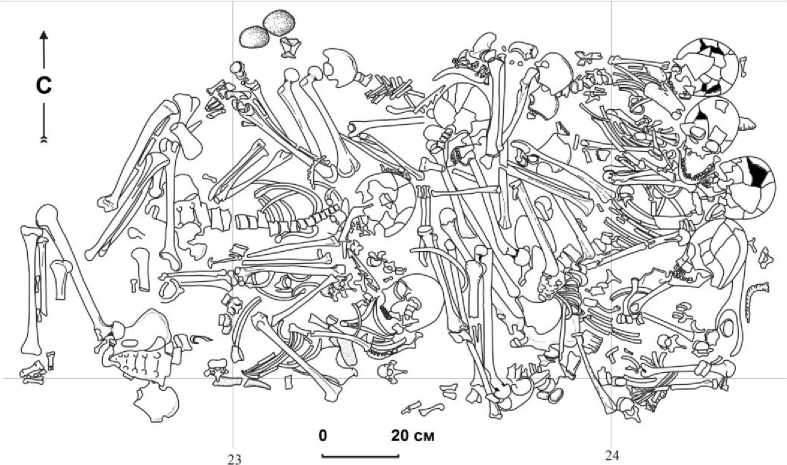 С

0 20 см

23

24