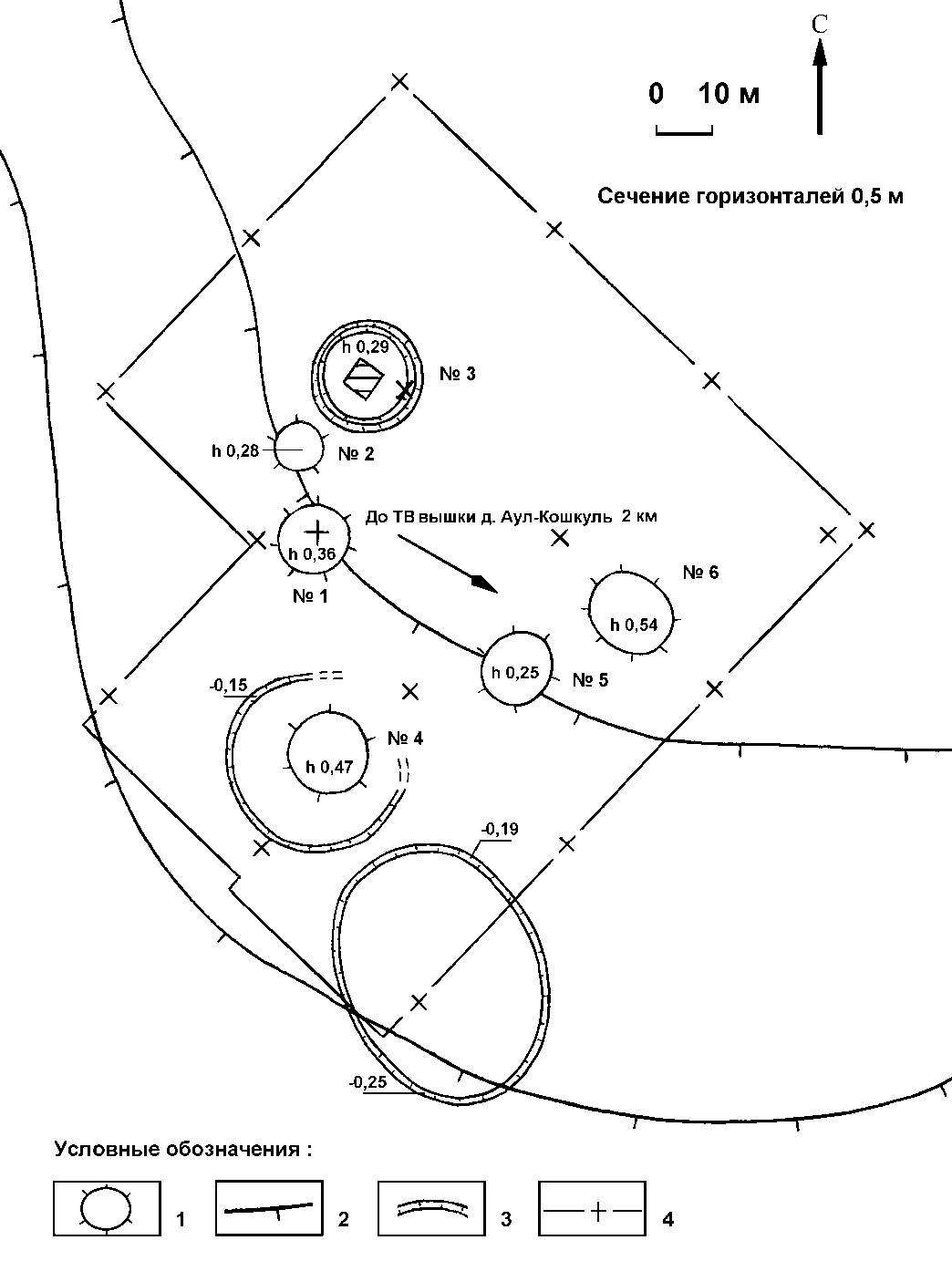 С

0 10 м

Сечение горизонталей 0,5 м

h 0,29

№ 3

h 0,28

№ 2

До ТВ вышки д. Аул-Кошкуль 2 км

h 0,36

№ 1

№ 6

h 0,54

h 0,25

№ 5

-0,15

№ 4

h 0,47

-0,19

-0,25

Условные обозначения :

1 2 3 4