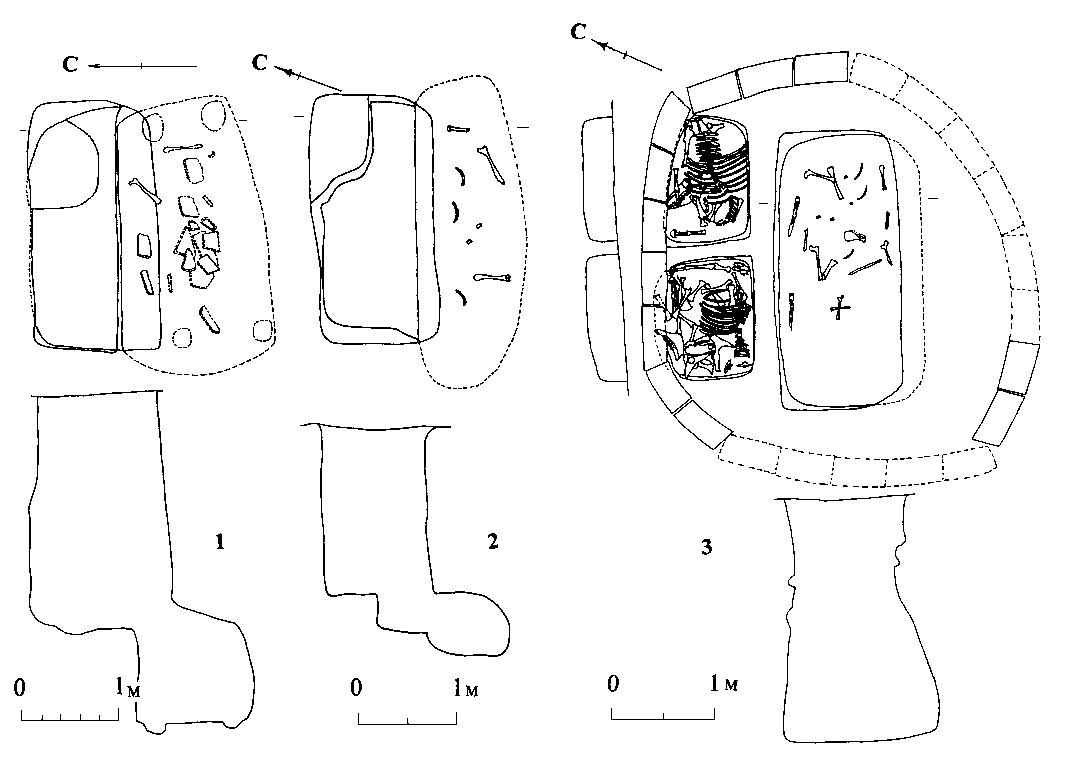 С
С
С
1
2
3
0 1м
0 1м
0 1м