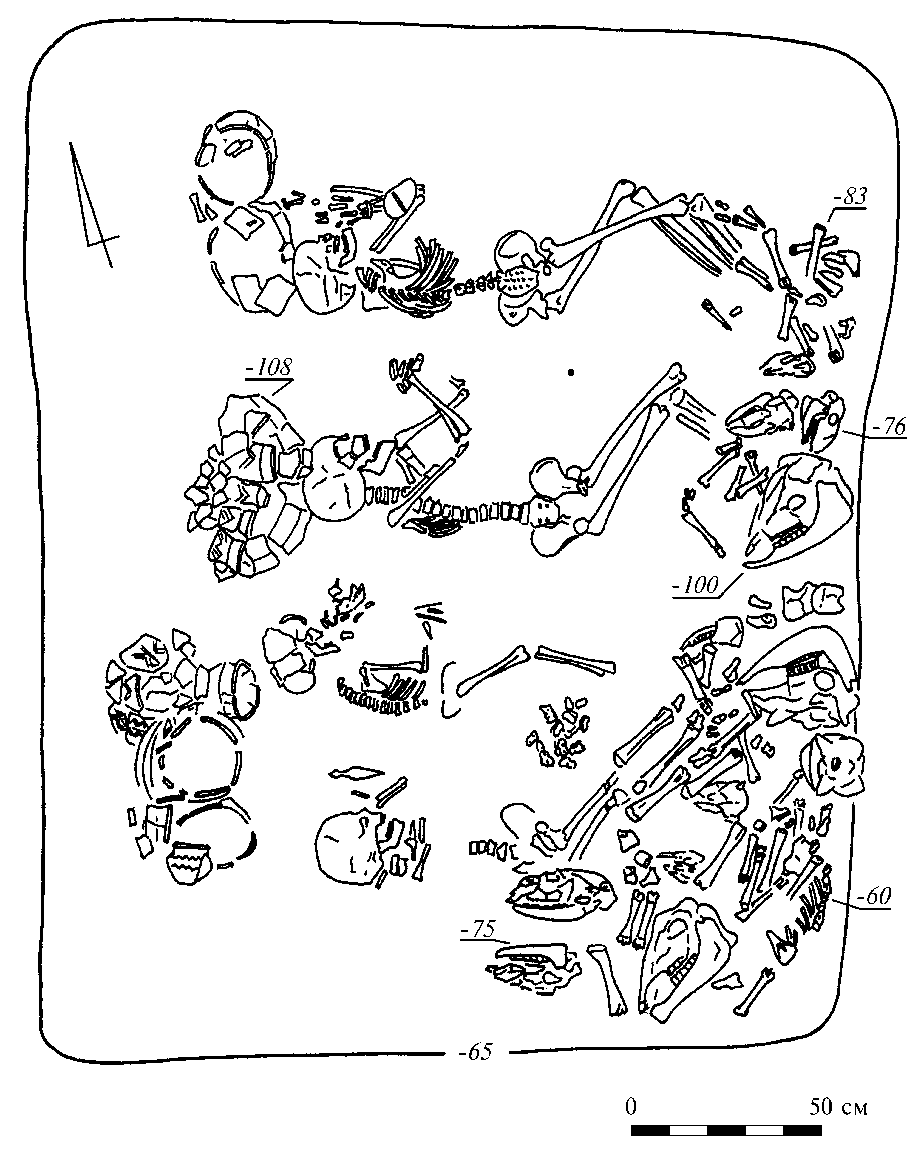 -83
-108
-76
-100
-60
-75
-65
0 50 см