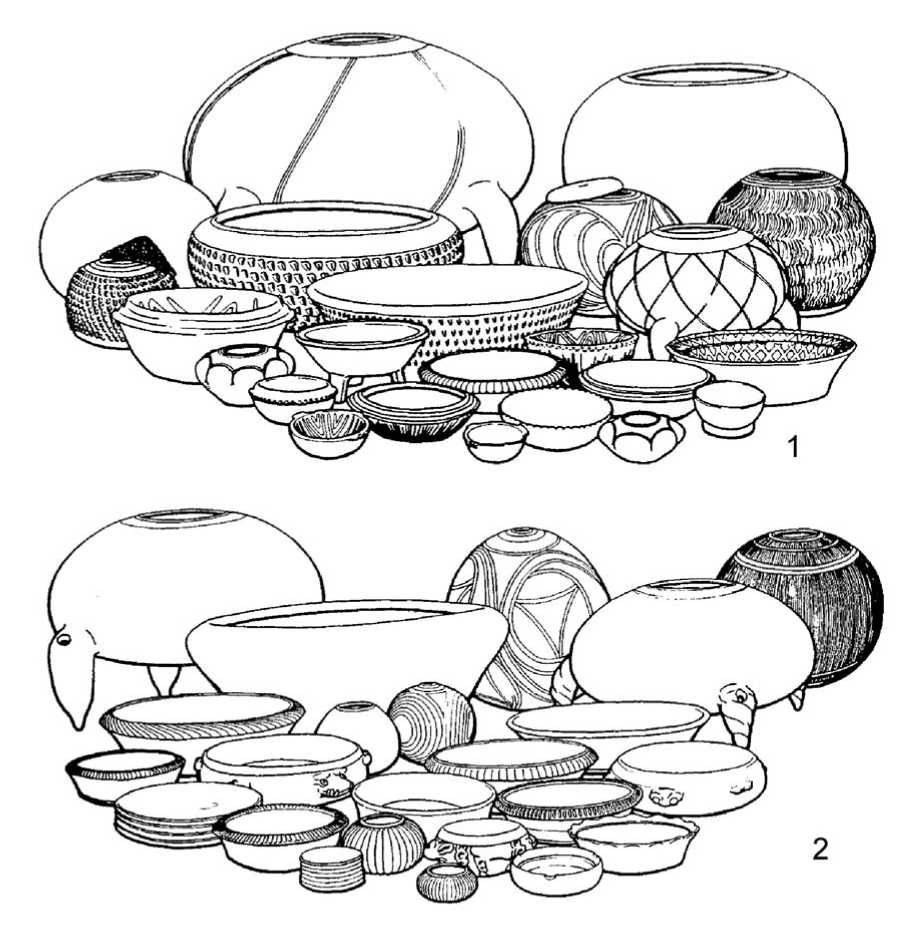 1

2