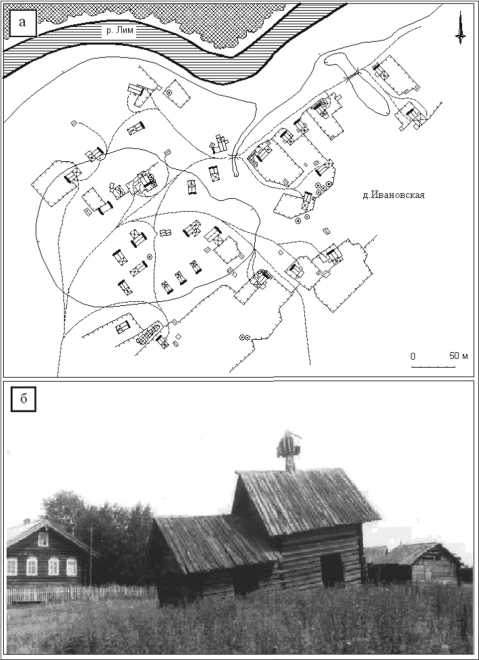 а

р. Лим

д.Ивановская

0 50 м

б