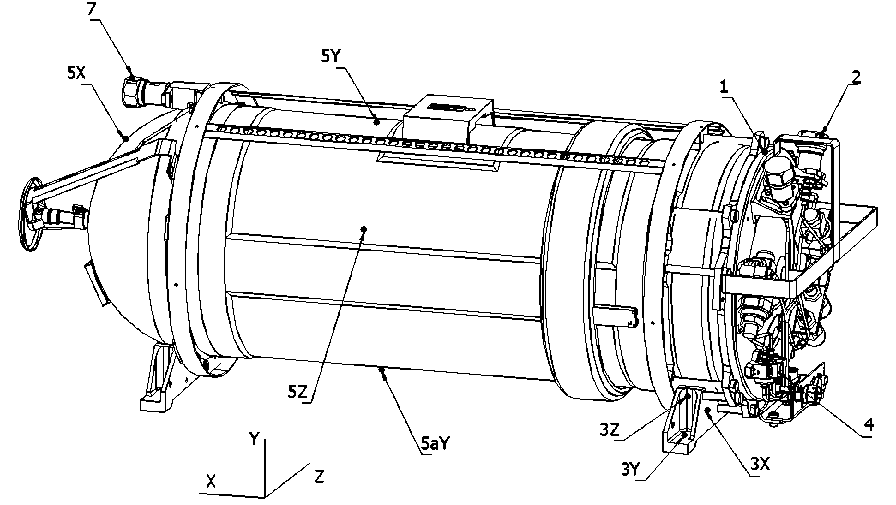 7
5X
5Y
1
2
5Z
5aY
3Z
3Y
3X
4
Y
X
Z