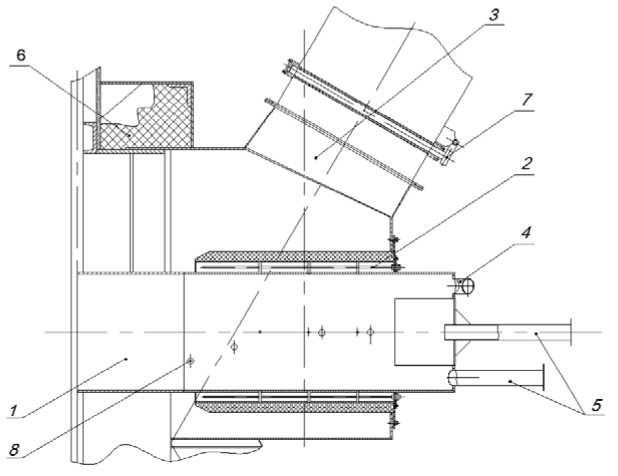 6
3
7
2
4
5
1
8