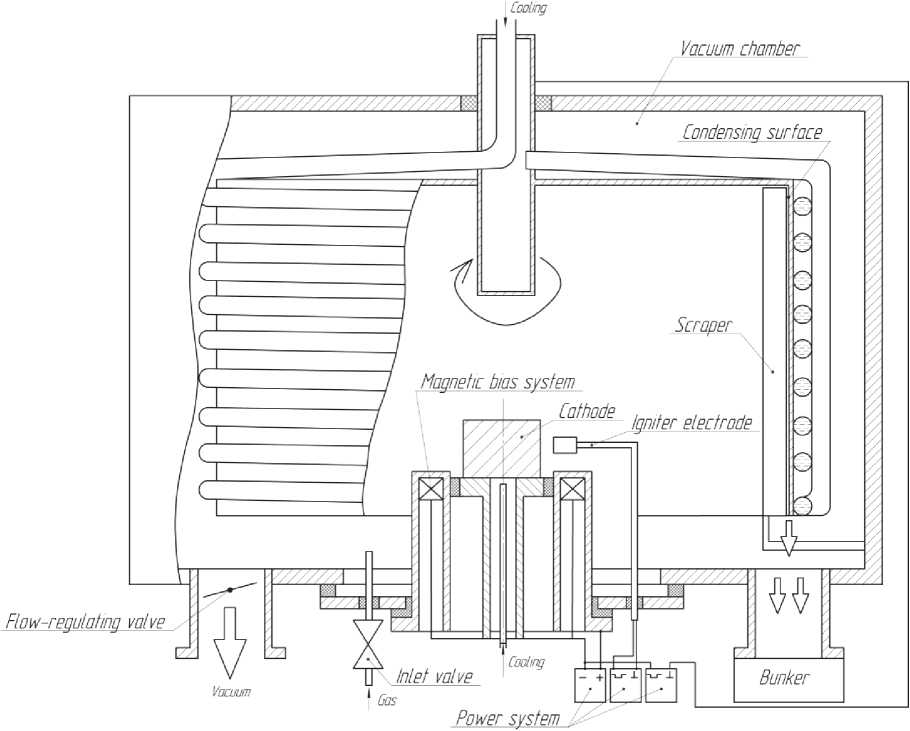 Cooling

Vacuum chamber

Condensing surface

Scraper

Magnetic bias system

Cathode

Igniter electrode

Flow-regulating valve

Vacuum

Inlet valve

Gas

Cooling

Power system

Bunker