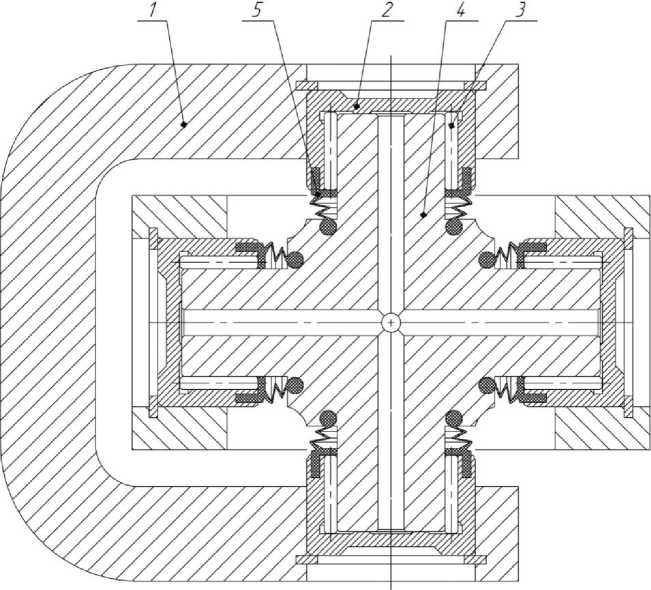 1 5 2 4 3