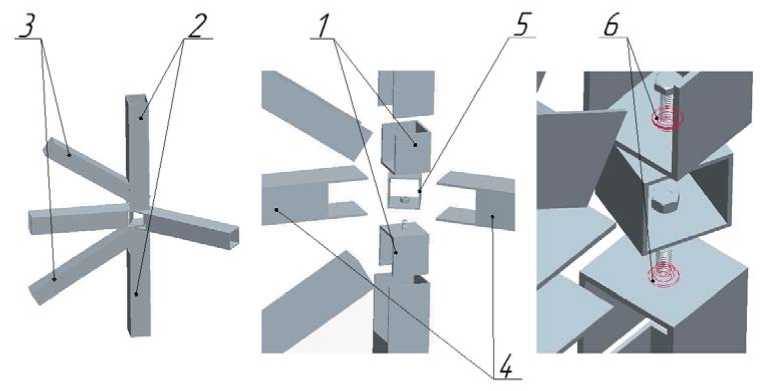 3
2
1
5
6
4