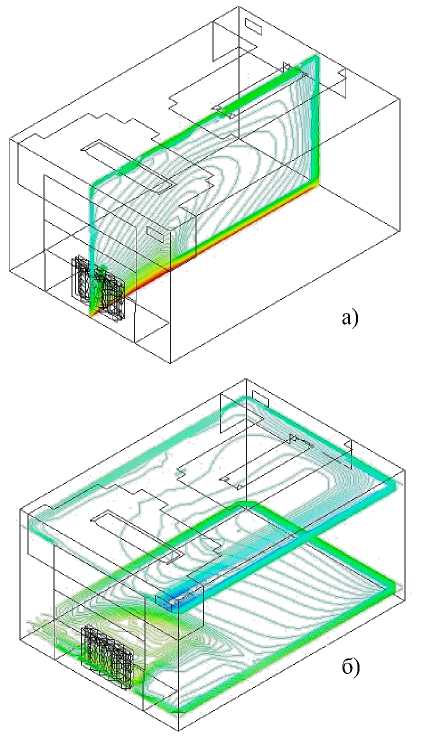 а)

б)