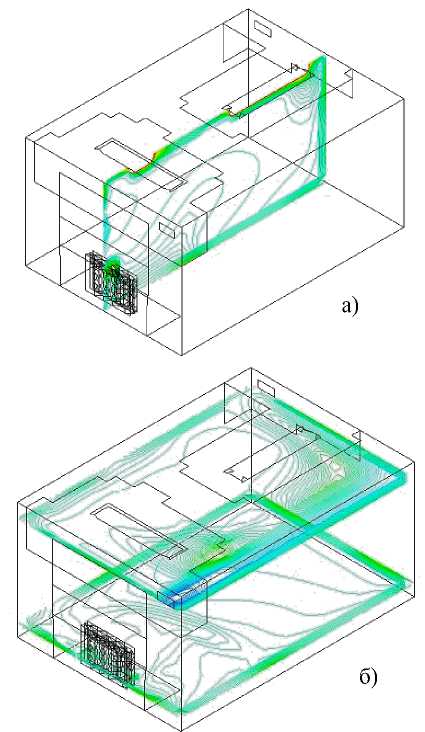 а)

б)