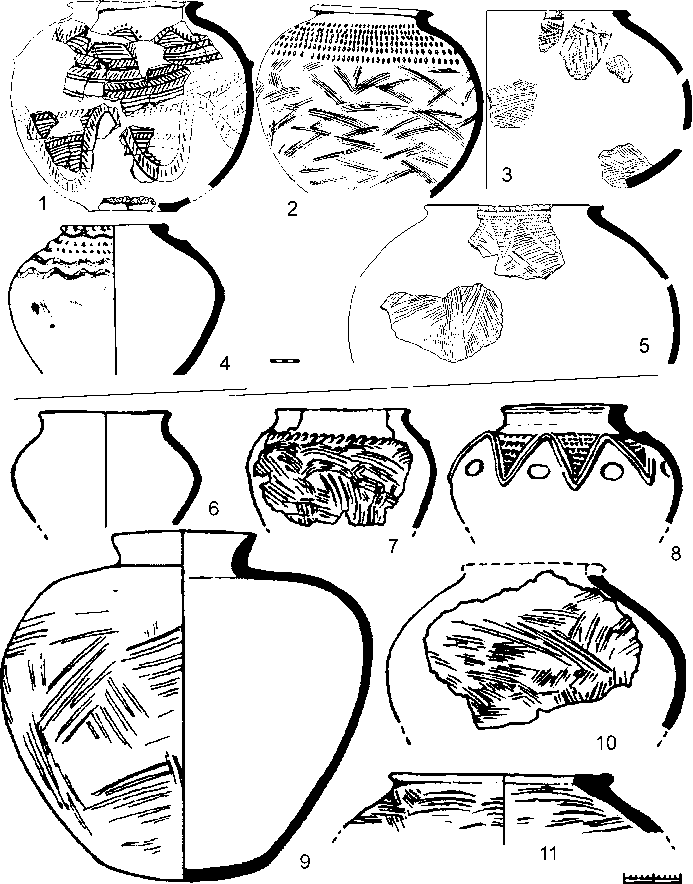 1
2
3
4
5
6
7
8
9
10
11