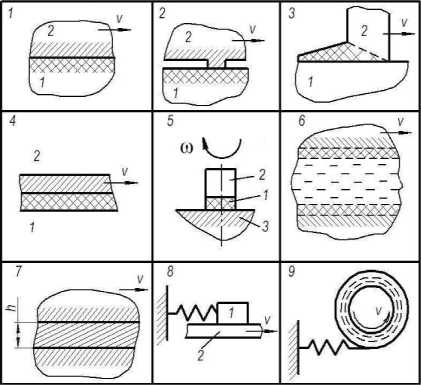 1
2
v
1

2
2
v
1

3
2
v
1

4
2
v
1

5
ω
2
1
3

6
v

7
v
h

8
1
v
2

9
v