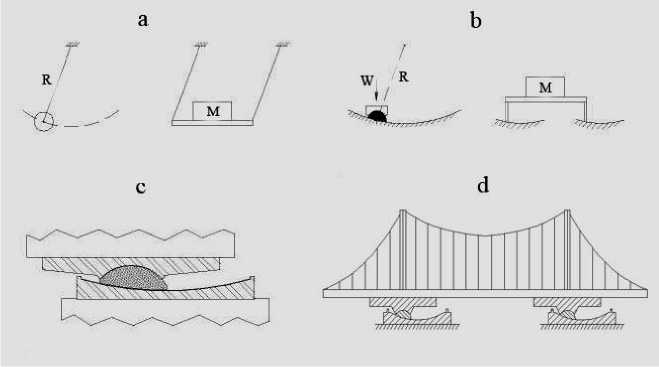 a

R

M

b

W

R

M

c

d