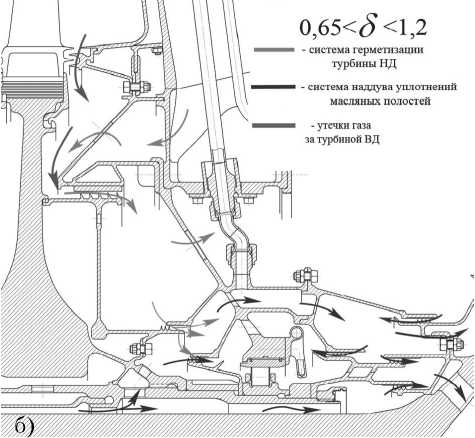 $0,65<\delta<1,2$

- система герметизации турбины НД

- система наддува уплотнений масляных полостей

- утечки газа за турбиной ВД

б)