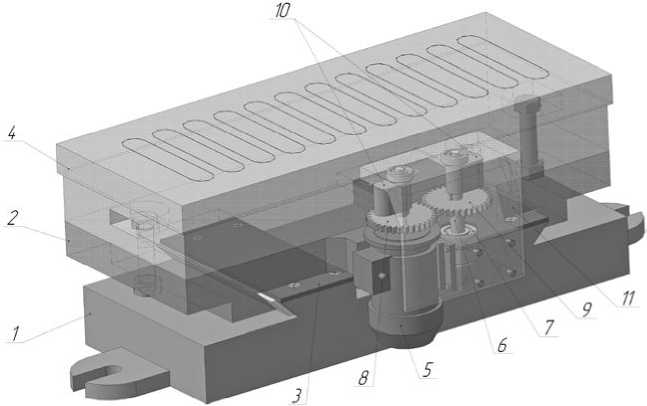 10
4
2
1
3
8
5
6
7
9
11