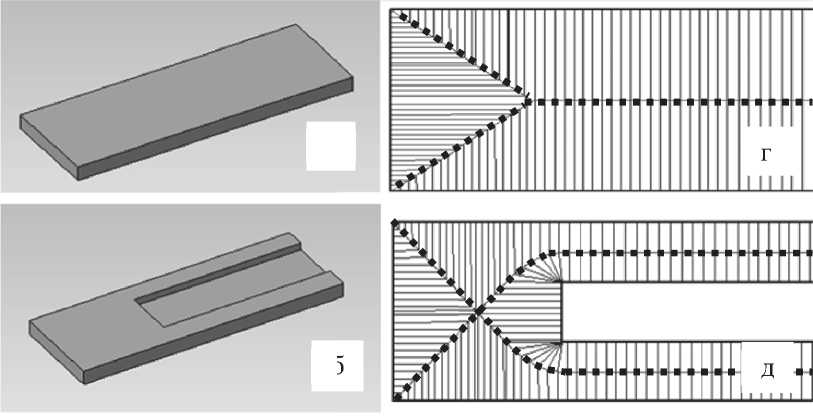 г

б

д