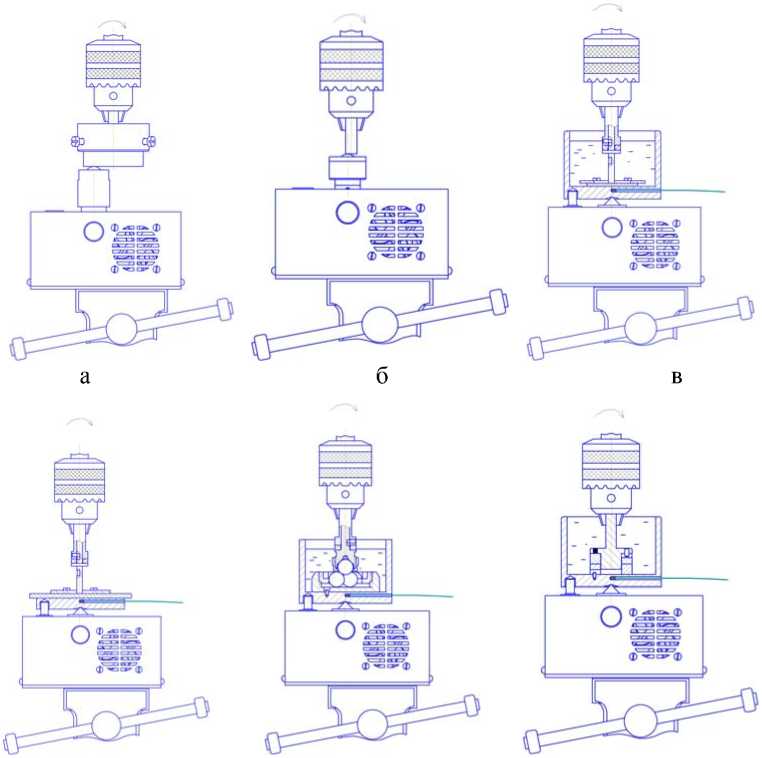 а

б

в