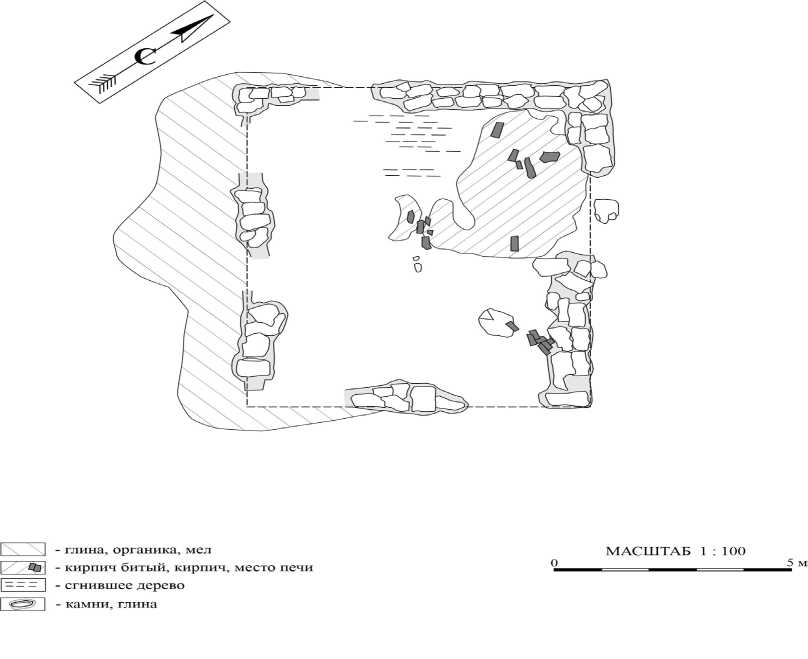 С

- глина, органика, мел
- кирпич битый, кирпич, место печи
- сгнившее дерево
- камни, глина

МАСШТАБ 1 : 100
0
5 м