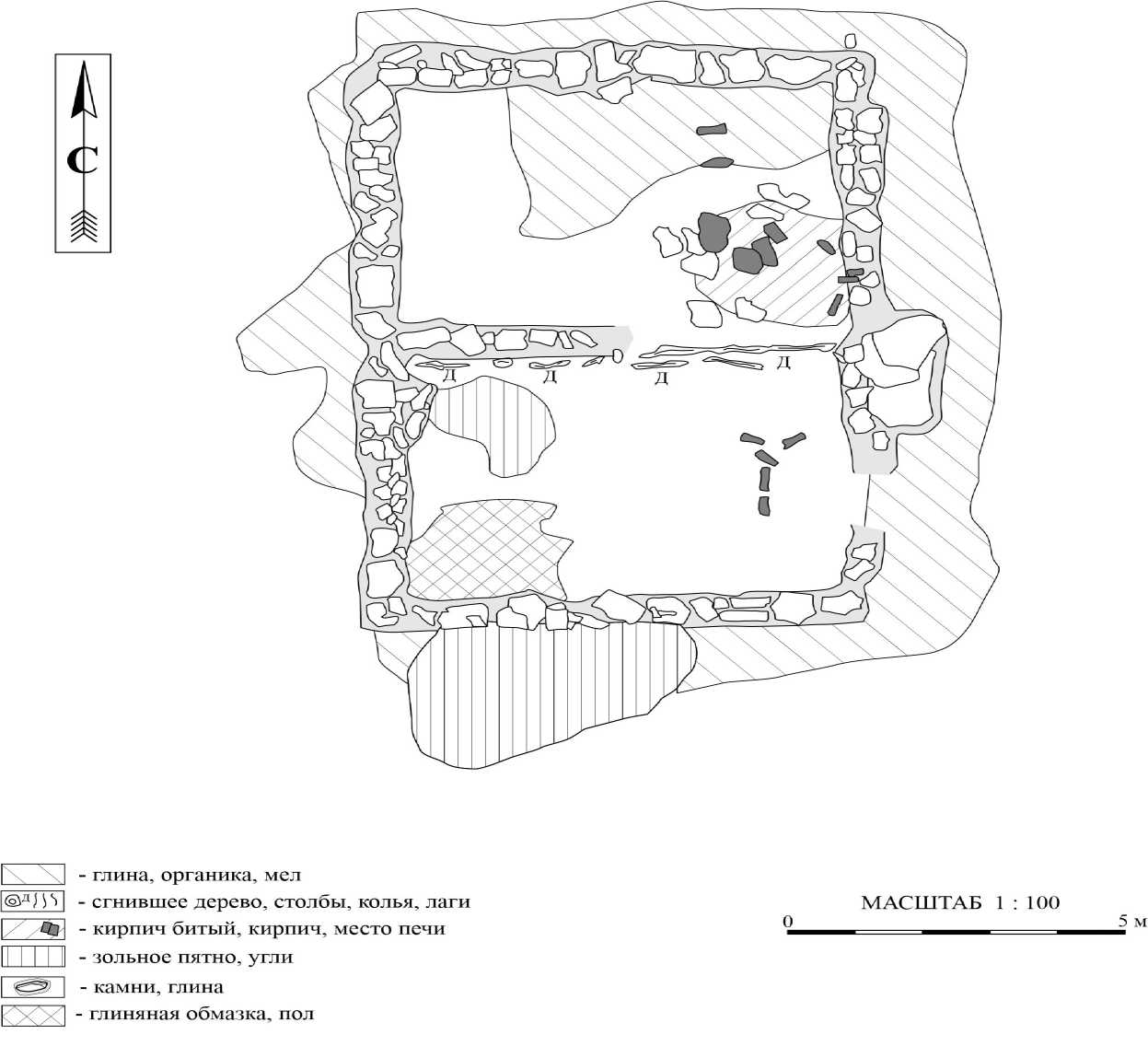 С

Д Д Д Д

- глина, органика, мел
Д - сгнившее дерево, столбы, колья, лаги
- кирпич битый, кирпич, место печи
- зольное пятно, угли
- камни, глина
- глиняная обмазка, пол

МАСШТАБ 1 : 100
0 5 м