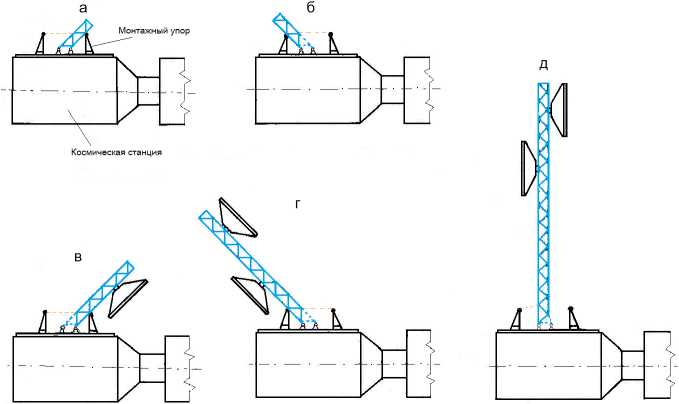 а
Монтажный упор
Космическая станция
б
д
г
в