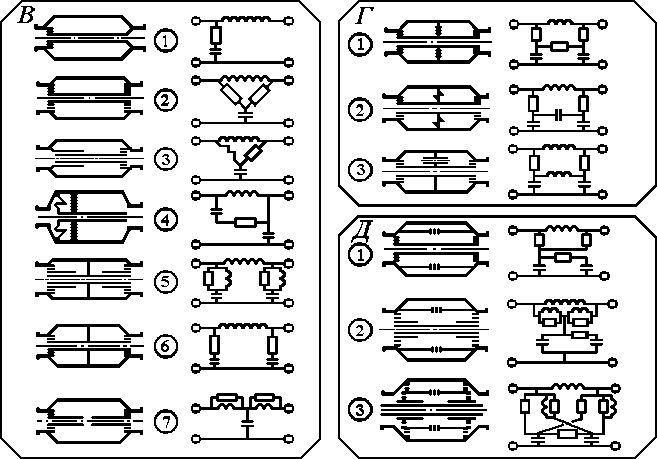 В
1
2
3
4
5
6
7
Г
1
2
3
Д
1
2
3