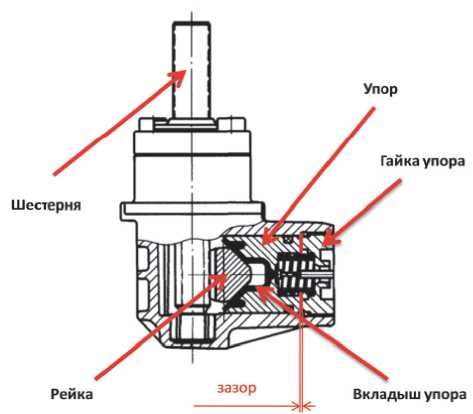 Упор

Гайка упора

Шестерня

Рейка

зазор

Вкладыш упора