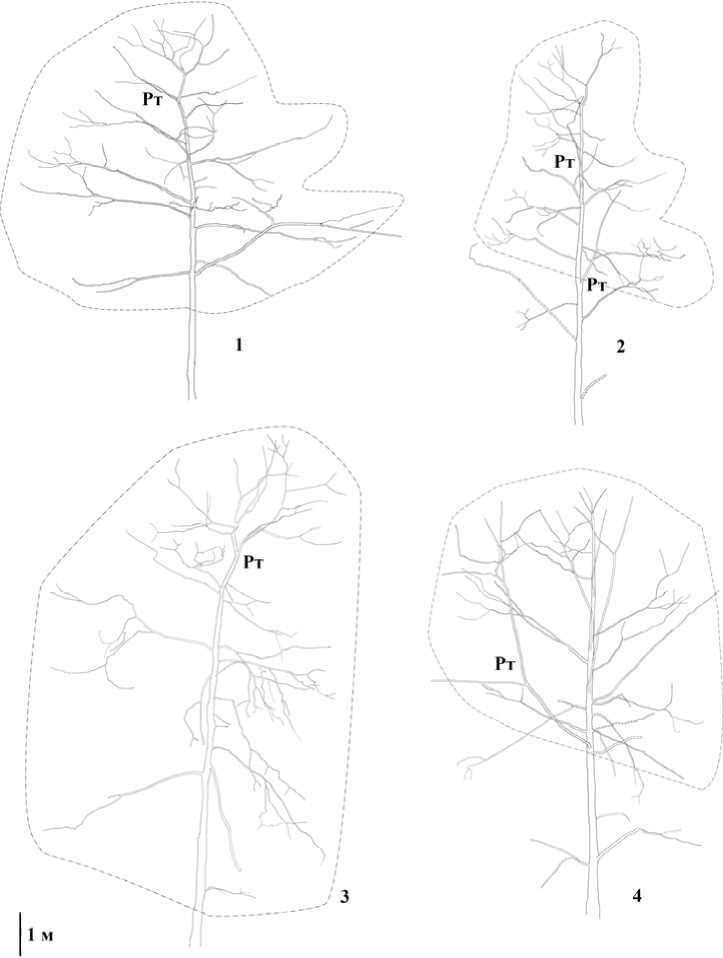 Рт

1

Рт

Рт

2

Рт

3

Рт

4

1 м