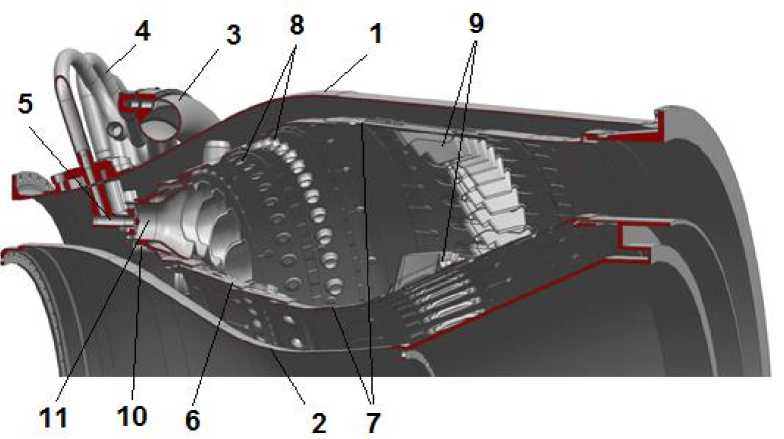 4
3
8
1
9
5
11
10
6
2
7