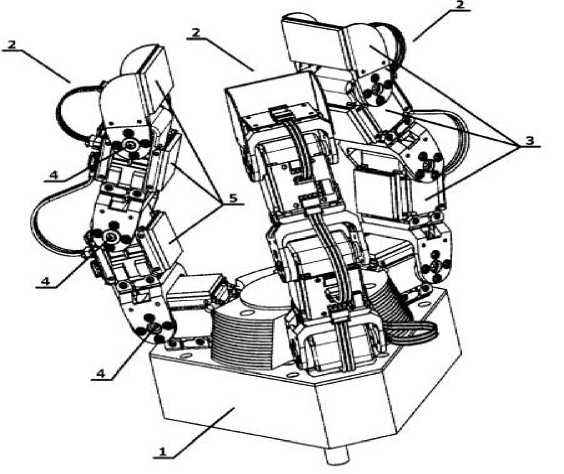 2
2
2
3
4
5
4
4
1