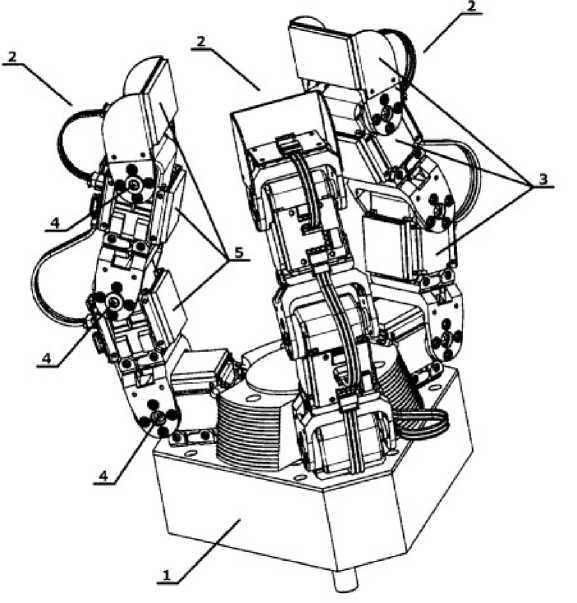 2
2
2
3
4
5
4
4
1