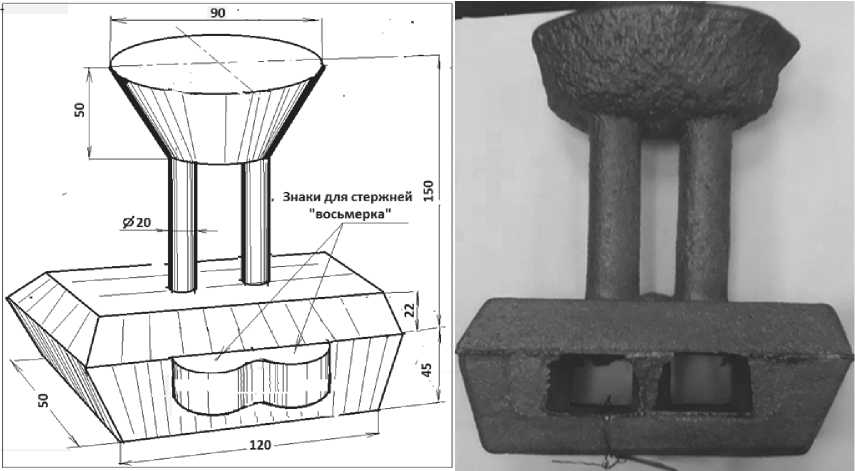 90

50

150

Знаки для стержней "восьмерка"

$\varnothing 20$

22

45

50

120