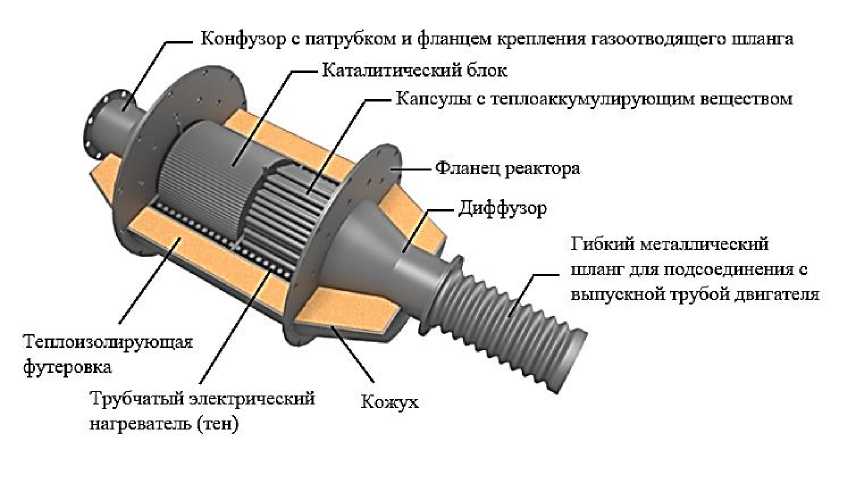 Конфузор с патрубком и фланцем крепления газоотводящего шланга

Каталитический блок

Капсулы с теплоаккумулирующим веществом

Фланец реактора

Диффузор

Гибкий металлический шланг для подсоединения с выпускной трубой двигателя

Теплоизолирующая футеровка

Трубчатый электрический нагреватель (тен)

Кожух