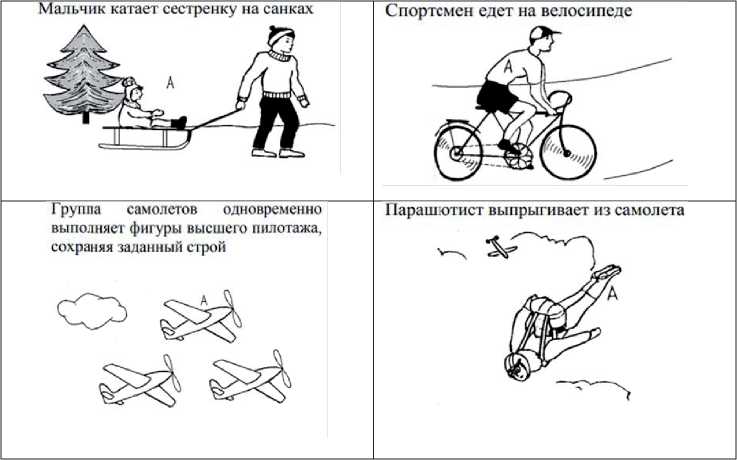 | Мальчик катает сестренку на санках A | Спортсмен едет на велосипеде A |
|---|---|
| Группа самолетов одновременно выполняет фигуры высшего пилотажа, сохраняя заданный строй A | Парашютист выпрыгивает из самолета A |