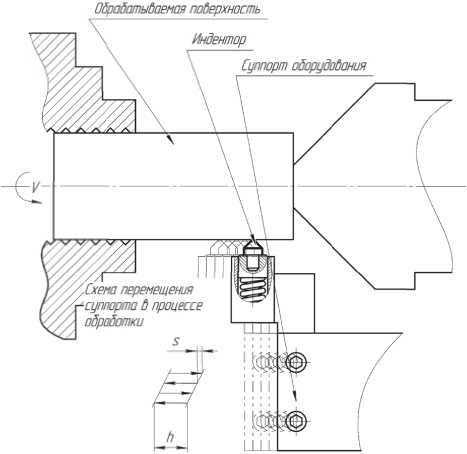 Обрабатываемая поверхность

Индентор

Суппорт оборудования

V

Схема перемещения суппорта в процессе обработки

s

h