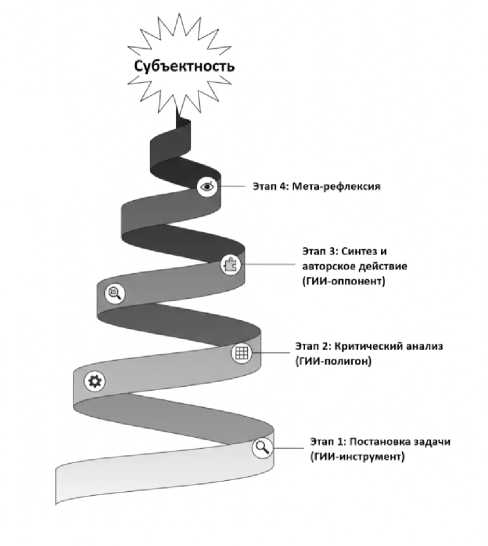 Субъектность

Этап 4: Мета-рефлексия

Этап 3: Синтез и авторское действие (ГИИ-оппонент)

Этап 2: Критический анализ (ГИИ-полигон)

Этап 1: Постановка задачи (ГИИ-инструмент)